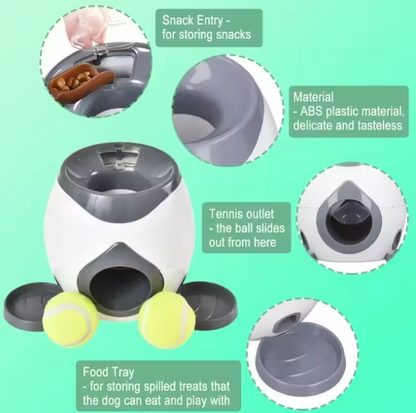 Snack Entry - for storing snacks

Material
- ABS plastic material, delicate and tasteless

Tennis outlet
- the ball slides out from here

Food Tray
- for storing spilled treats that the dog can eat and play with