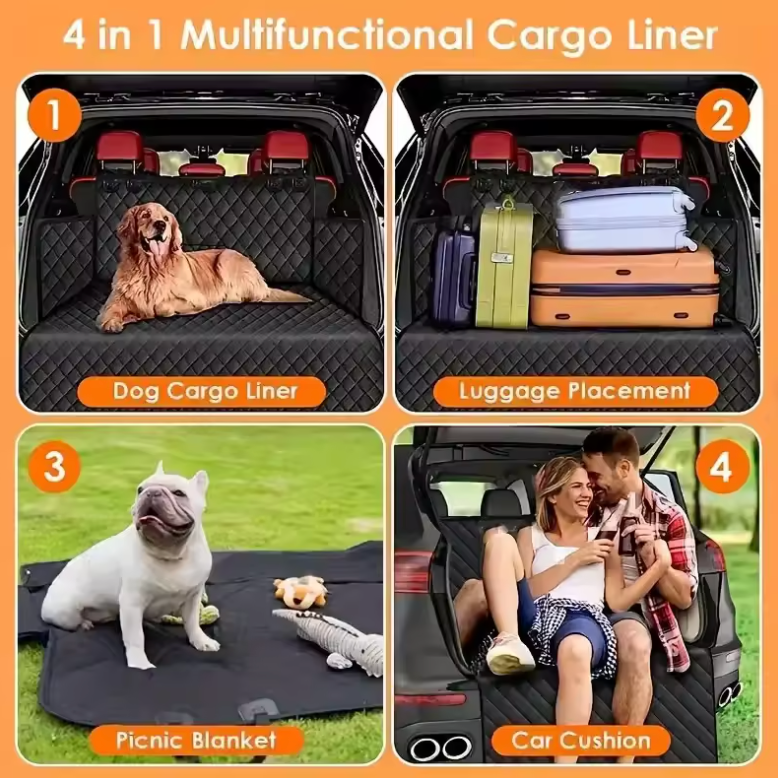 4 in 1 Multifunctional Cargo Liner

1

Dog Cargo Liner

2

Luggage Placement

3

Picnic Blanket

4

Car Cushion