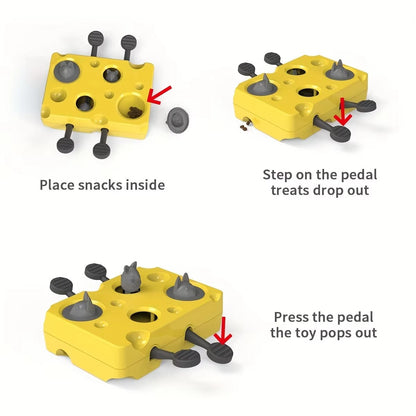 Place snacks inside

Step on the pedal
treats drop out

Press the pedal
the toy pops out