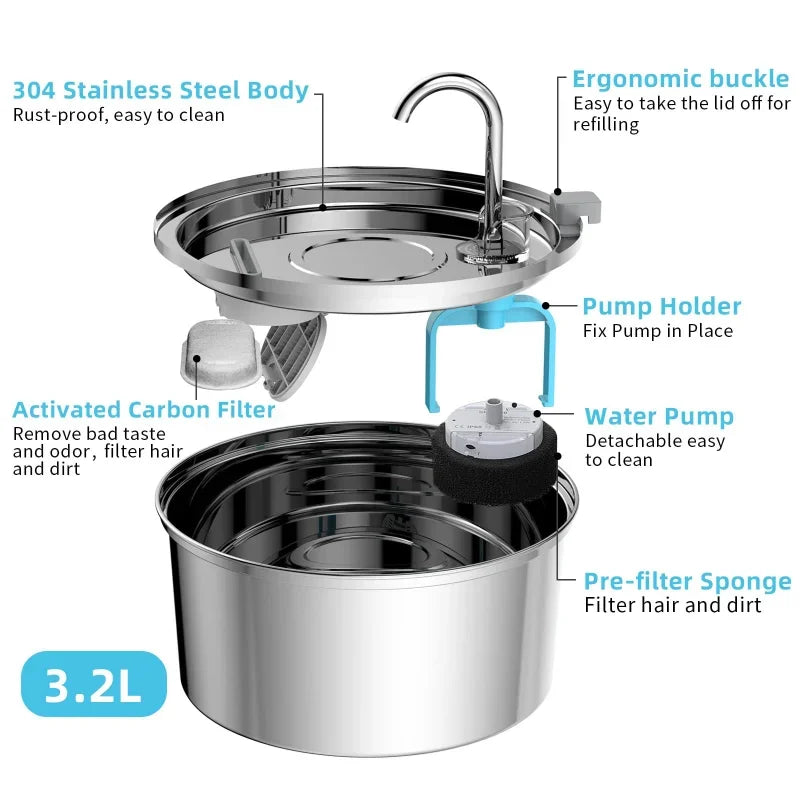 304 Stainless Steel Body
Rust-proof, easy to clean

Ergonomic buckle
Easy to take the lid off for refilling

Pump Holder
Fix Pump in Place

Activated Carbon Filter
Remove bad taste and odor, filter hair and dirt

Water Pump
Detachable easy to clean

Pre-filter Sponge
Filter hair and dirt

3.2L