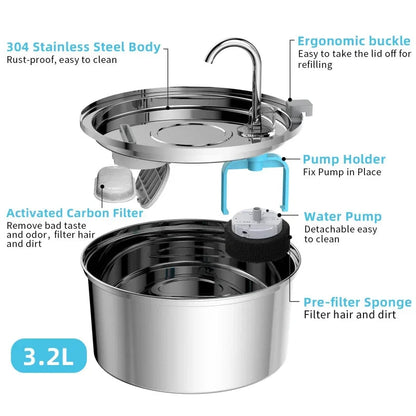 304 Stainless Steel Body
Rust-proof, easy to clean

Ergonomic buckle
Easy to take the lid off for refilling

Pump Holder
Fix Pump in Place

Activated Carbon Filter
Remove bad taste and odor, filter hair and dirt

Water Pump
Detachable easy to clean

Pre-filter Sponge
Filter hair and dirt

3.2L